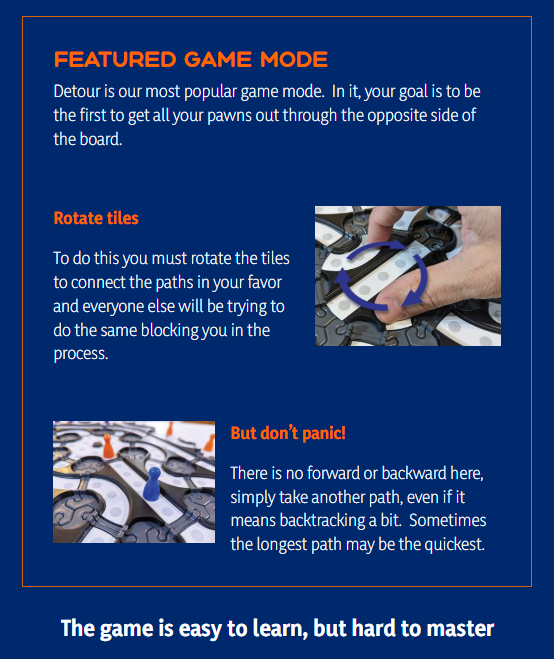 FEATURED GAME MODE

Detour is our most popular game mode. In it, your goal is to be the first to get all your pawns out through the opposite side of the board.

Rotate tiles

To do this you must rotate the tiles to connect the paths in your favor and everyone else will be trying to do the same blocking you in the process.

But don't panic!

There is no forward or backward here, simply take another path, even if it means backtracking a bit. Sometimes the longest path may be the quickest.

The game is easy to learn, but hard to master